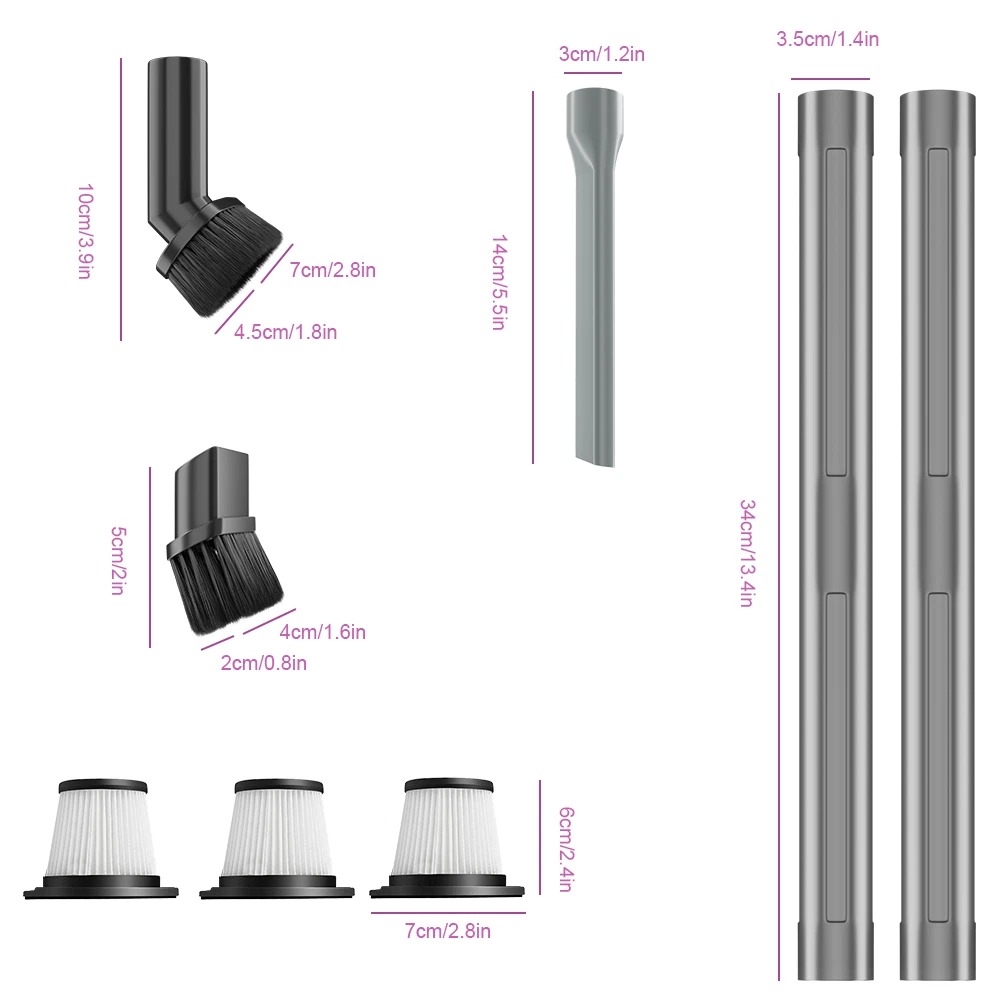 10cm/3.9in
7cm/2.8in
4.5cm/1.8in
3cm/1.2in
14cm/5.5in
3.5cm/1.4in
34cm/13.4in
5cm/2in
4cm/1.6in
2cm/0.8in
6cm/2.4in
7cm/2.8in